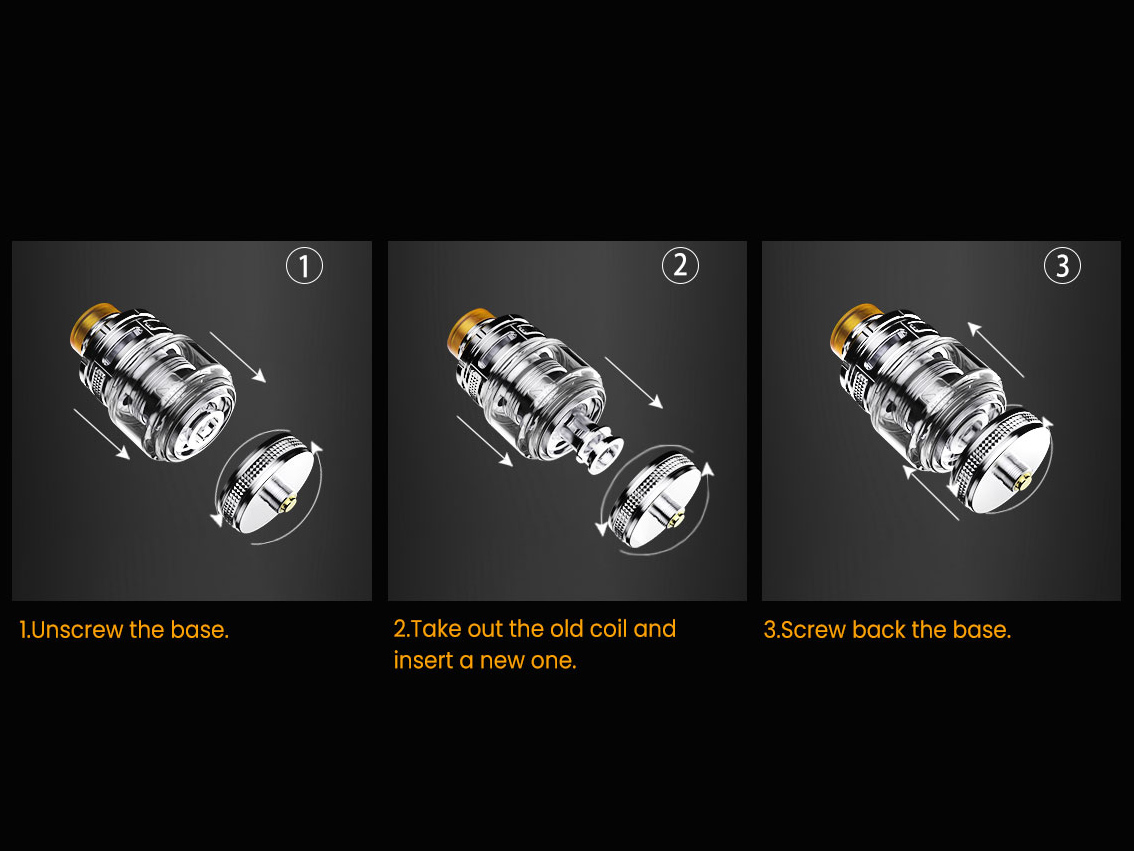 ①

1.Unscrew the base.

②

2.Take out the old coil and insert a new one.

③

3.Screw back the base.