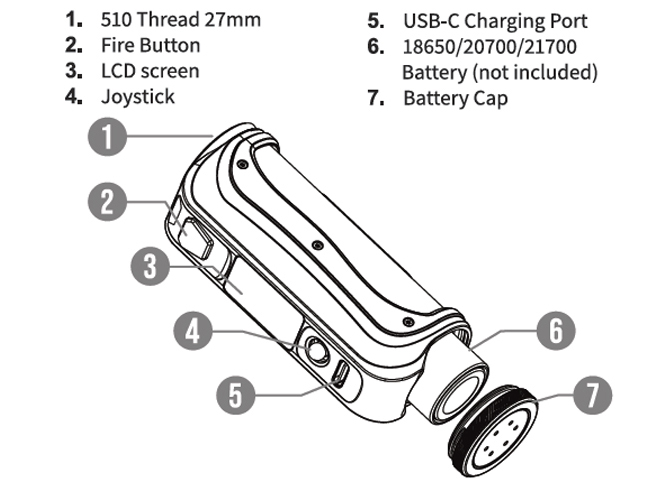 1. 510 Thread 27mm
2. Fire Button
3. LCD screen
4. Joystick

5. USB-C Charging Port
6. 18650/20700/21700 Battery (not included)
7. Battery Cap

1
2
3
4
5
6
7