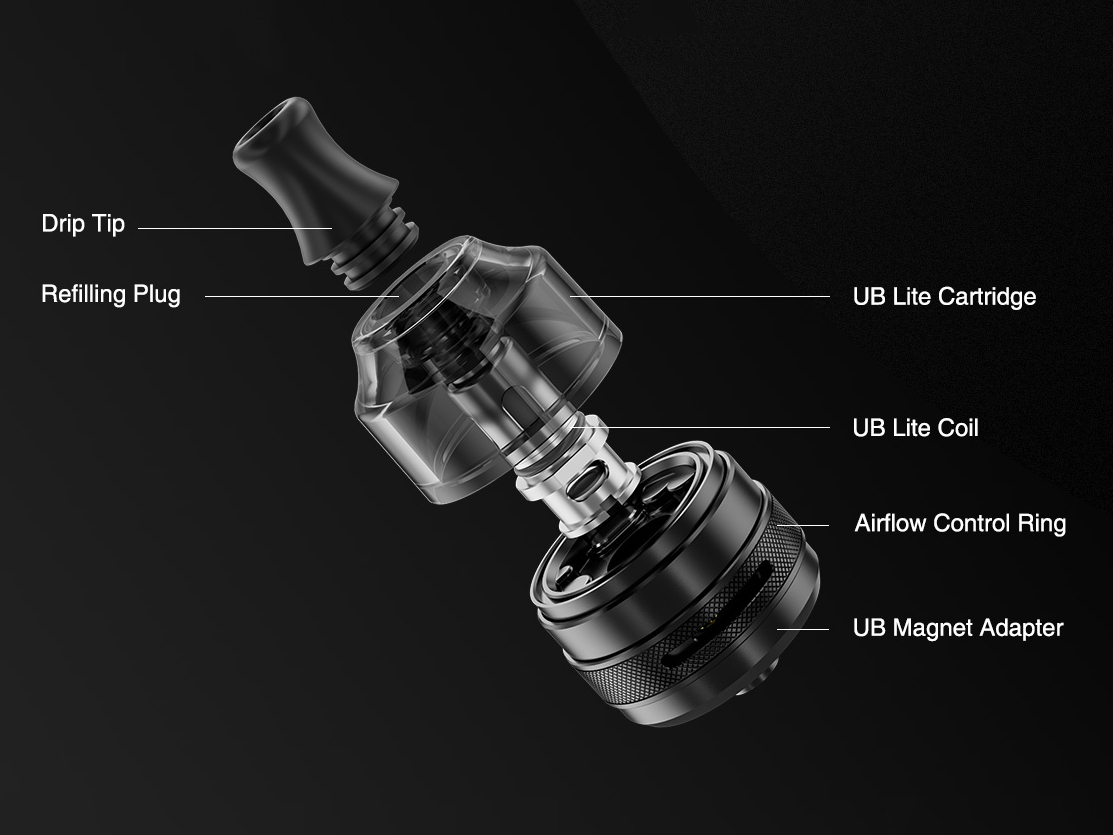 Drip Tip
Refilling Plug
UB Lite Cartridge
UB Lite Coil
Airflow Control Ring
UB Magnet Adapter