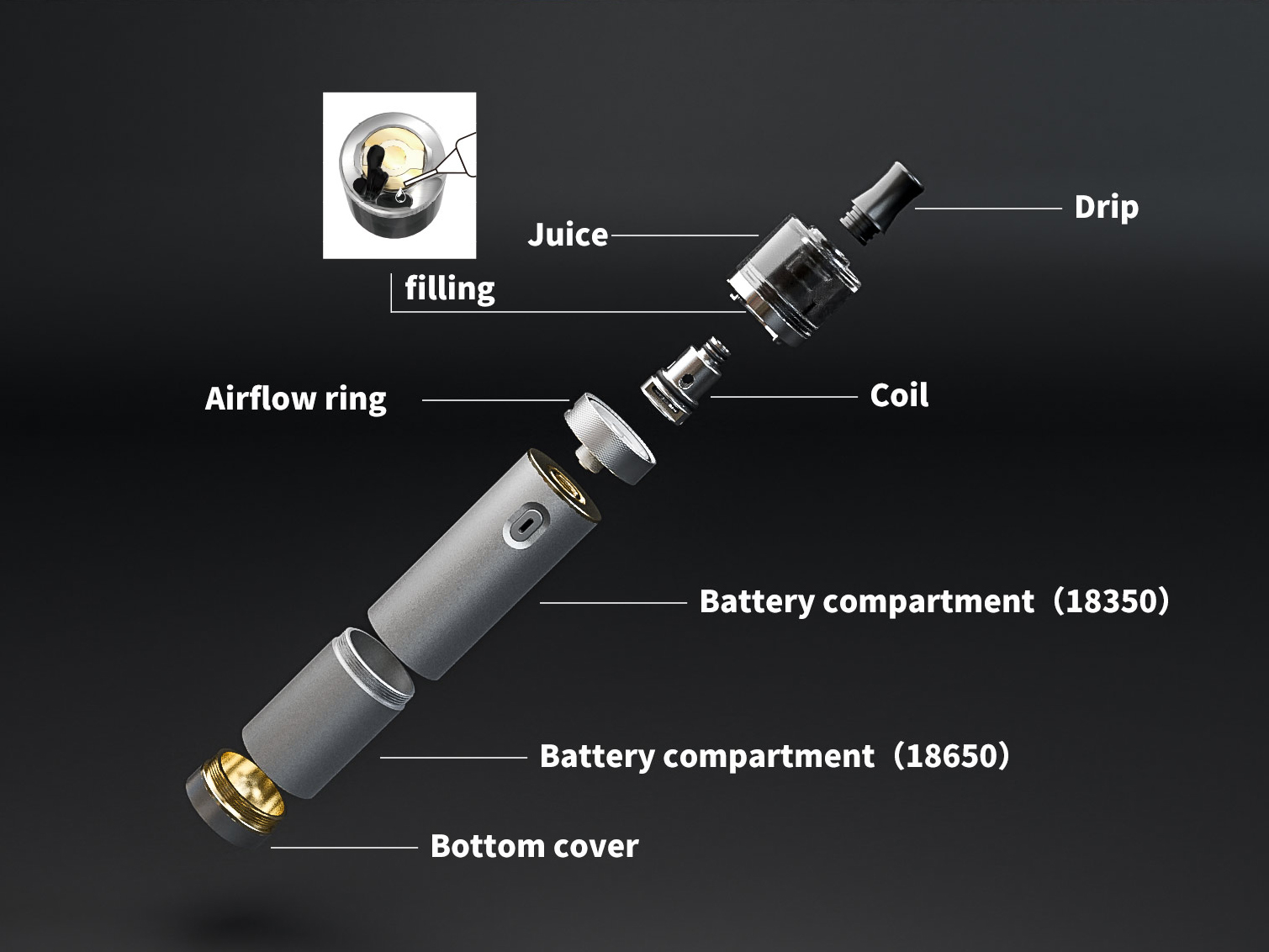 Drip

Juice

filling

Airflow ring

Coil

Battery compartment（18350）

Battery compartment（18650）

Bottom cover