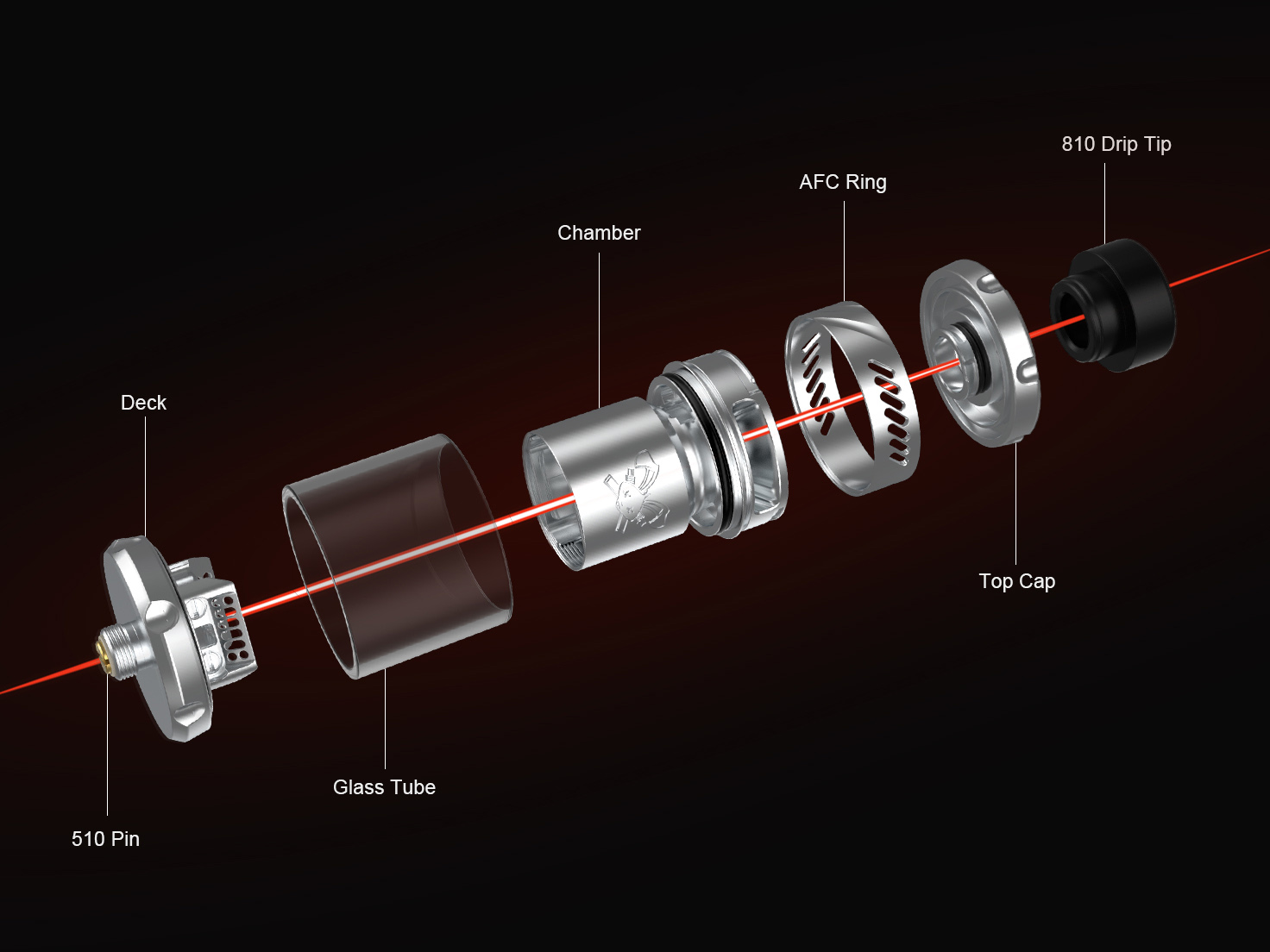 810 Drip Tip

AFC Ring

Chamber

Deck

Top Cap

Glass Tube

510 Pin