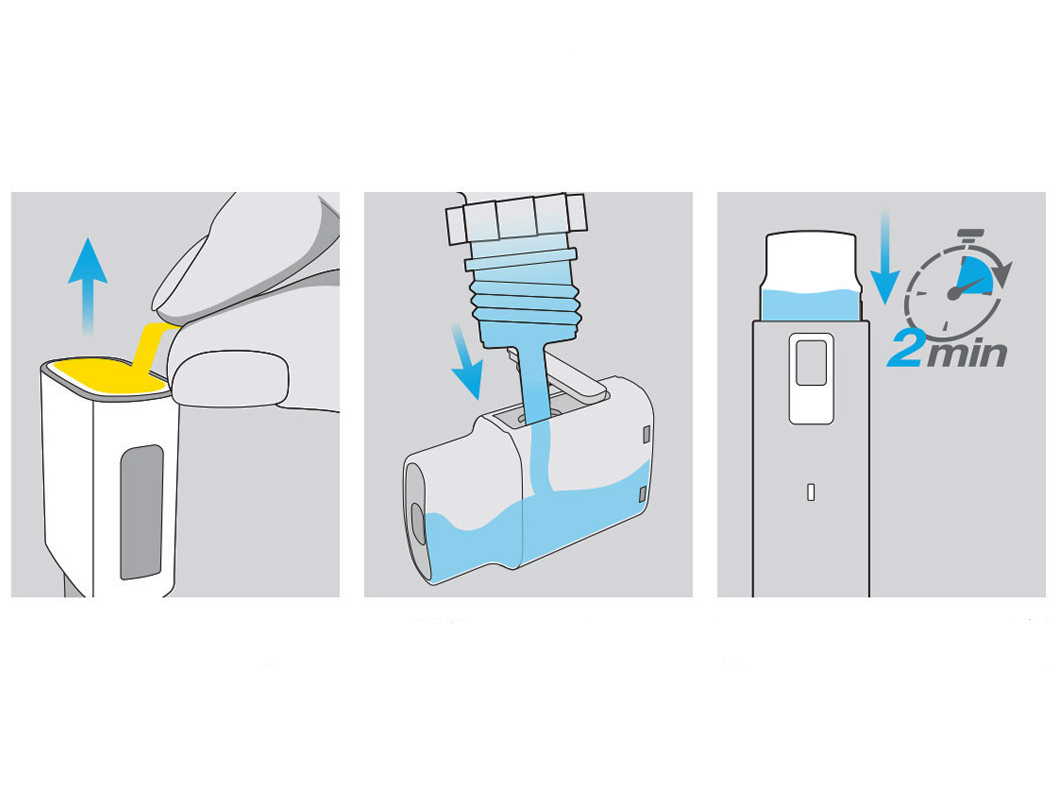 2min