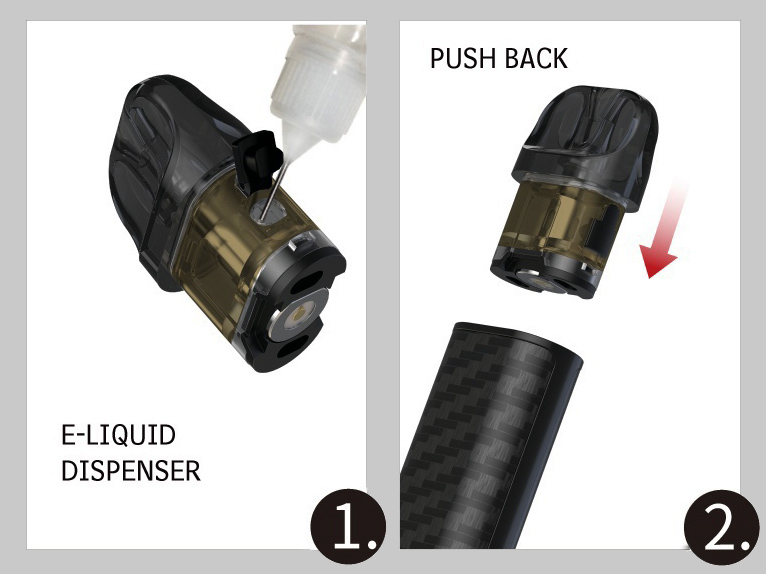 E-LIQUID
DISPENSER

1.

PUSH BACK

2.