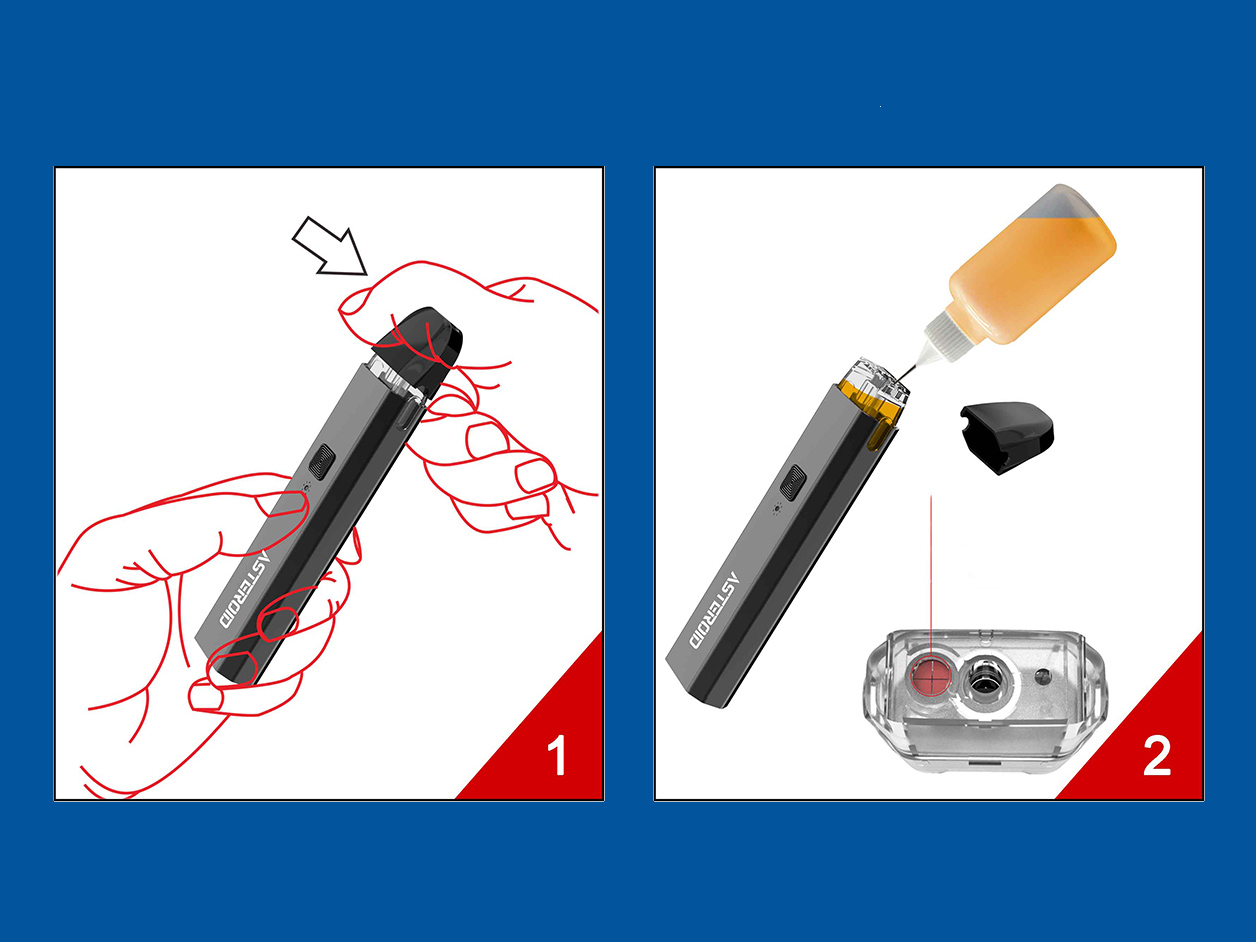 ASTEROID

1

ASTEROID

2