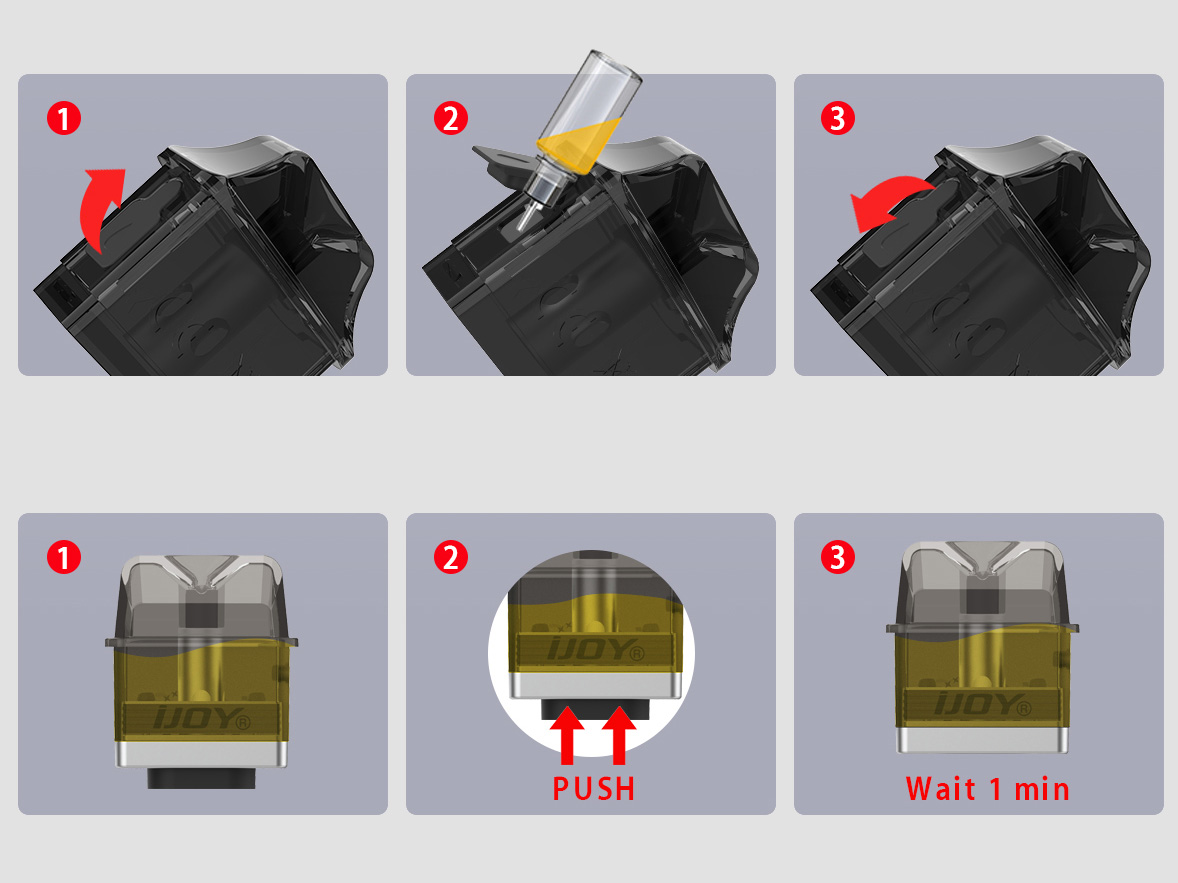 1

2

3

1

iJOY®

2

iJOY®

PUSH

3

iJOY®

Wait 1 min