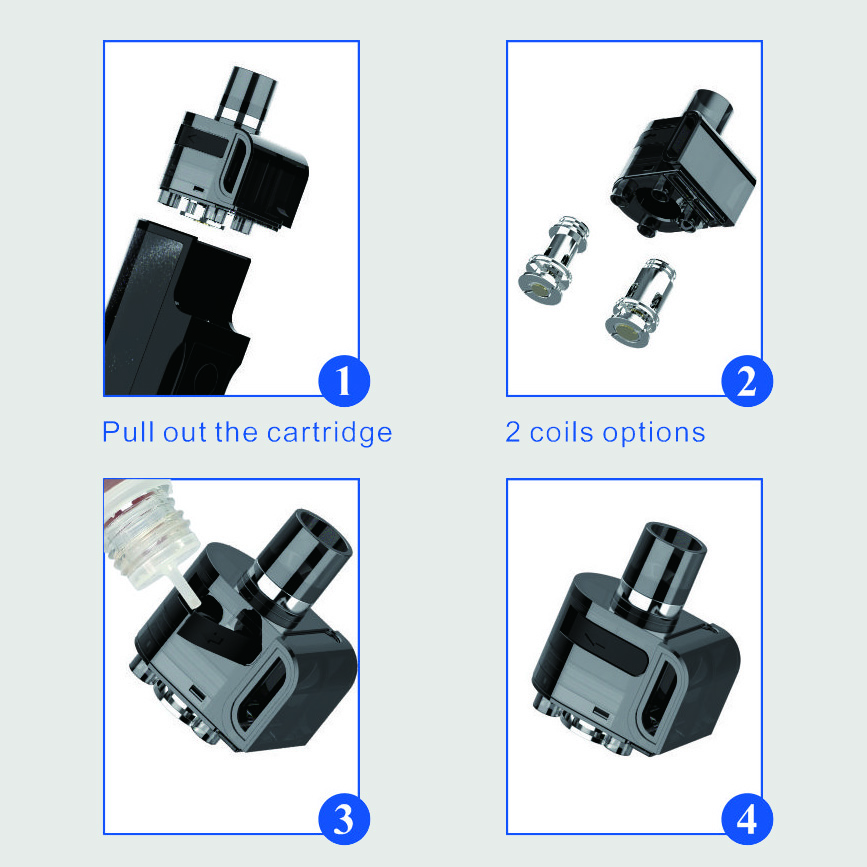 1

Pull out the cartridge

2

2 coils options

3

4