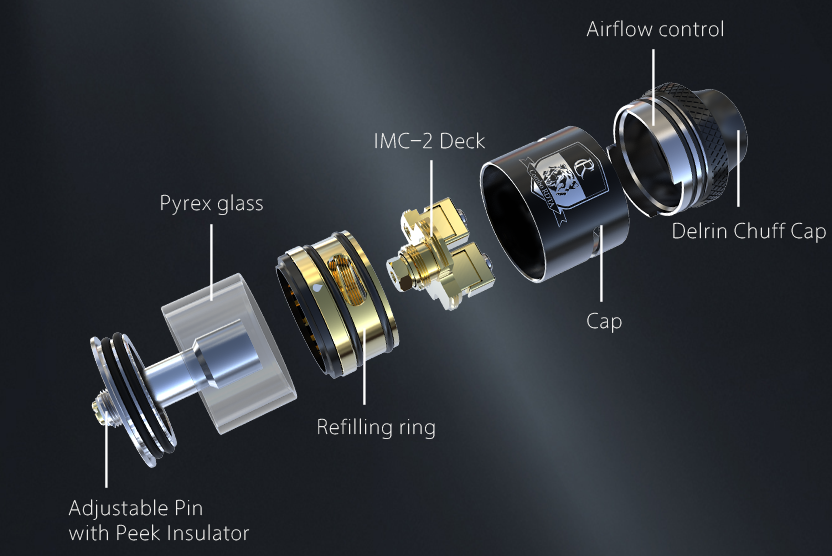 Airflow control

IMC-2 Deck

Pyrex glass

Delrin Chuff Cap

Cap

Refilling ring

Adjustable Pin
with Peek Insulator